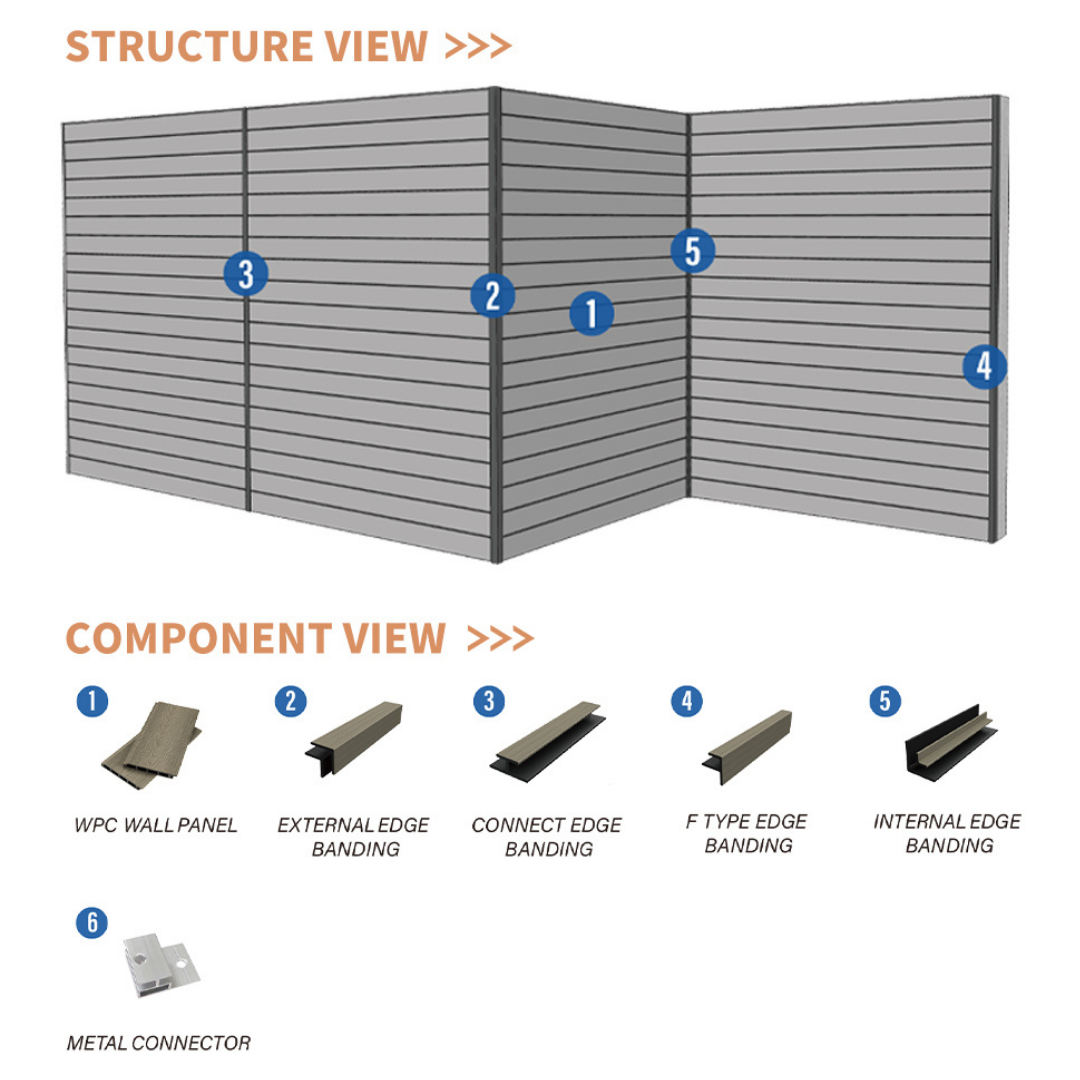 STRUCTURE VIEW >>>

3
2
1
5
4

COMPONENT VIEW >>>

1
WPC WALL PANEL

2
EXTERNAL EDGE BANDING

3
CONNECT EDGE BANDING

4
F TYPE EDGE BANDING

5
INTERNAL EDGE BANDING

6
METAL CONNECTOR