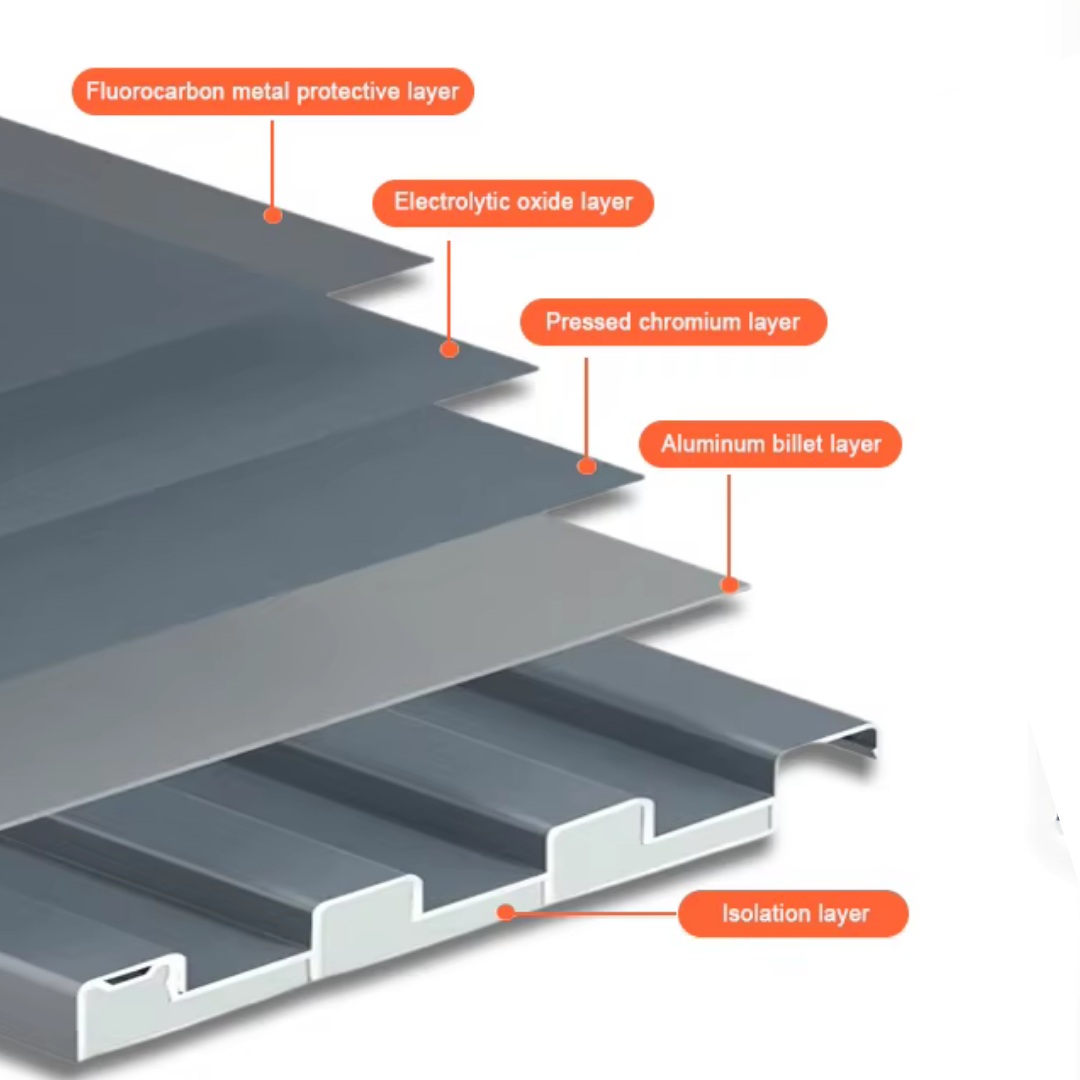 Fluorocarbon metal protective layer

Electrolytic oxide layer

Pressed chromium layer

Aluminum billet layer

Isolation layer